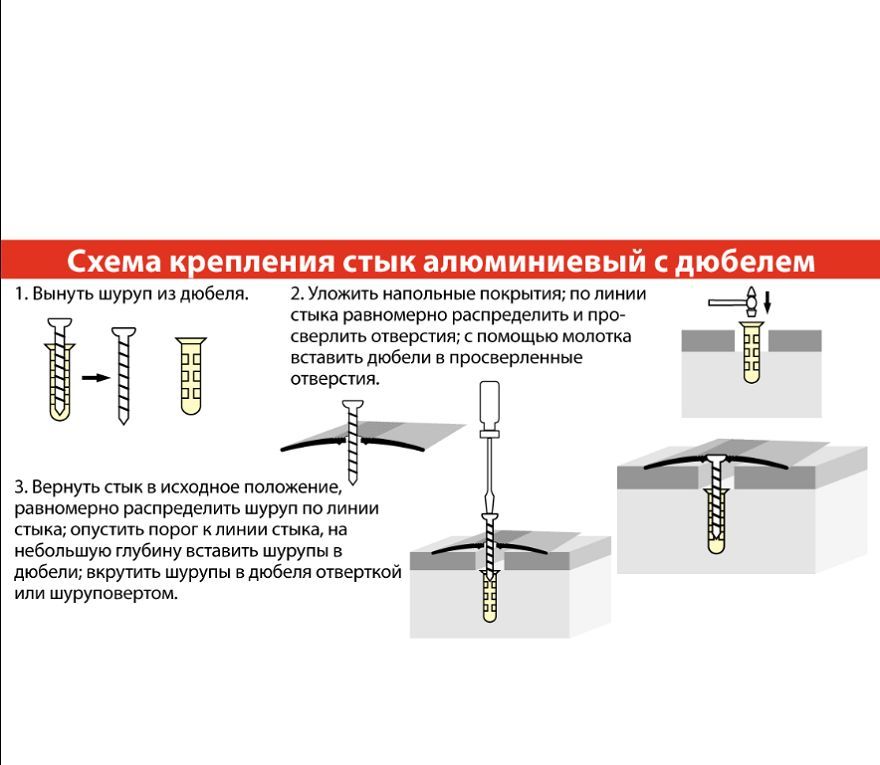 Схема крепления стык алюминиевый с дюбелем

1. Вынуть шуруп из дюбеля.

2. Уложить напольные покрытия; по линии стыка равномерно распределить и просверлить отверстия; с помощью молотка вставить дюбели в просверленные отверстия.

3. Вернуть стык в исходное положение, равномерно распределить шуруп по линии стыка; опустить порог к линии стыка, на небольшую глубину вставить шурупы в дюбели; вкрутить шурупы в дюбеля отверткой или шуруповертом.