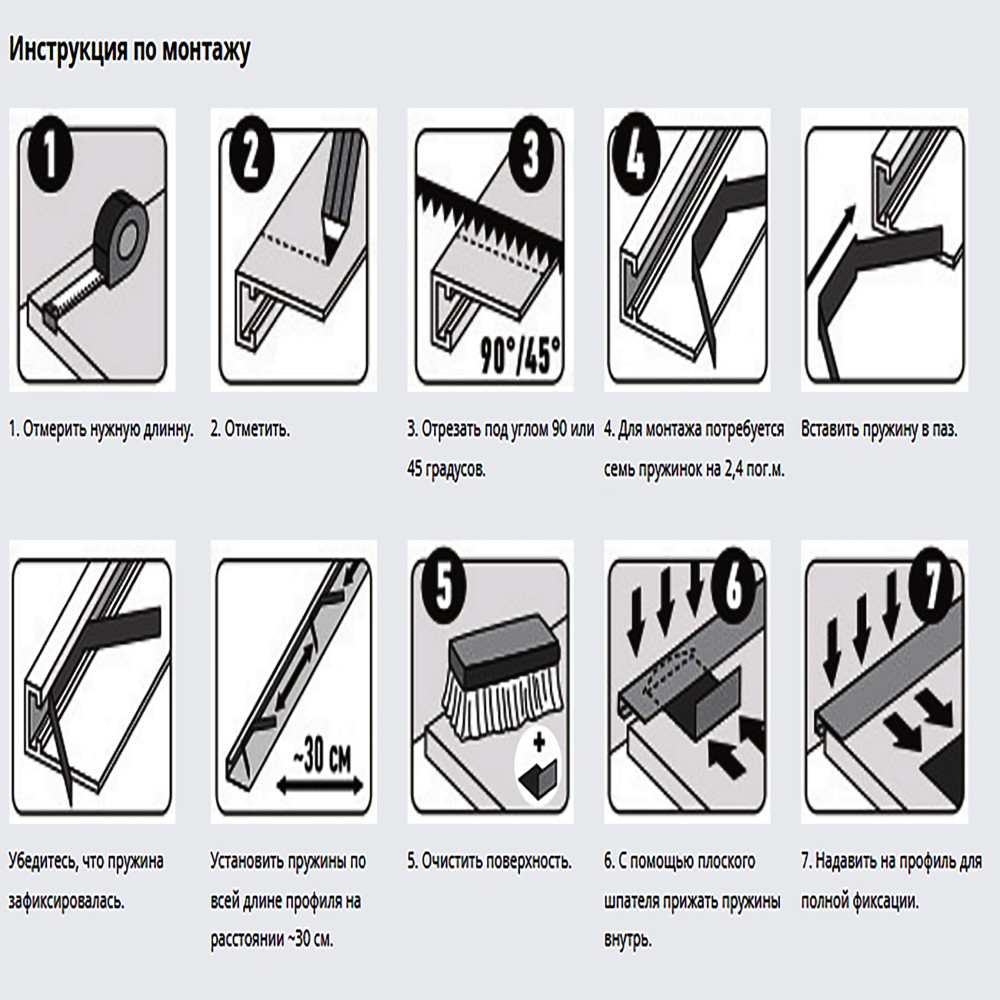 Инструкция по монтажу

1

1. Отмерить нужную длинну.

2

2. Отметить.

3

90°/45°

3. Отрезать под углом 90 или 45 градусов.

4

4. Для монтажа потребуется семь пружинок на 2,4 пог.м.

Вставить пружину в паз.

Убедитесь, что пружина зафиксировалась.

~30 см

Установить пружины по всей длине профиля на расстоянии ~30 см.

5

+

5. Очистить поверхность.

6

6. С помощью плоского шпателя прижать пружины внутрь.

7

7. Надавить на профиль для полной фиксации.